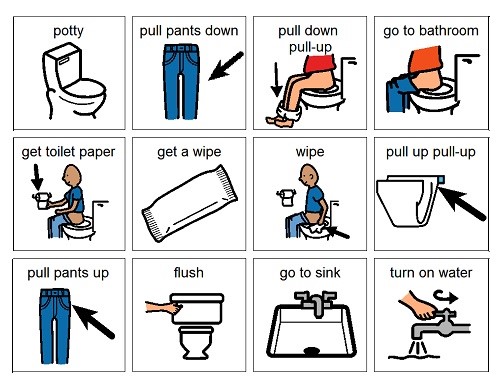 potty

pull pants down

pull down pull-up

go to bathroom

get toilet paper

get a wipe

wipe

pull up pull-up

pull pants up

flush

go to sink

turn on water